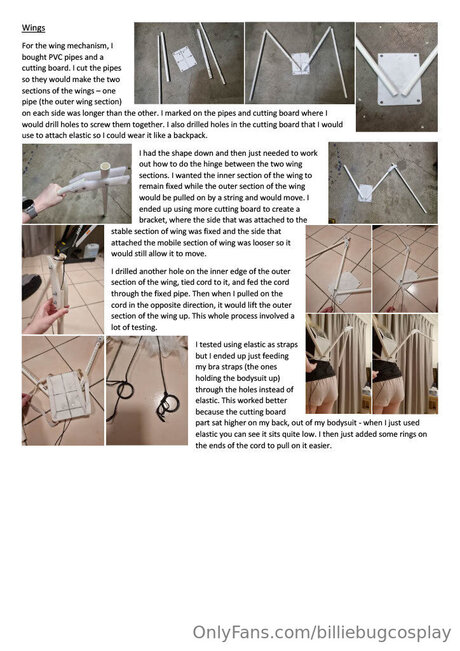 Wings

For the wing mechanism, I bought PVC pipes and a cutting board. I cut the pipes so they would make the two sections of the wings – one pipe (the outer wing section) on each side was longer than the other. I marked on the pipes and cutting board where I would drill holes to screw them together. I also drilled holes in the cutting board that I would use to attach elastic so I could wear it like a backpack.

I had the shape down and then just needed to work out how to do the hinge between the two wing sections. I wanted the inner section of the wing to remain fixed while the outer section of the wing would be pulled on by a string and would move. I ended up using more cutting board to create a bracket, where the side that was attached to the stable section of wing was fixed and the side that attached the mobile section of wing was looser so it would still allow it to move.

I drilled another hole on the inner edge of the outer section of the wing, tied cord to it, and fed the cord through the fixed pipe. Then when I pulled on the cord in the opposite direction, it would lift the outer section of the wing up. This whole process involved a lot of testing.

I tested using elastic as straps but I ended up just feeding my bra straps (the ones holding the bodysuit up) through the holes instead of elastic. This worked better because the cutting board part sat higher on my back, out of my bodysuit - when I just used elastic you can see it sits quite low. I then just added some rings on the ends of the cord to pull on it easier.

OnlyFans.com/billiebugcosplay